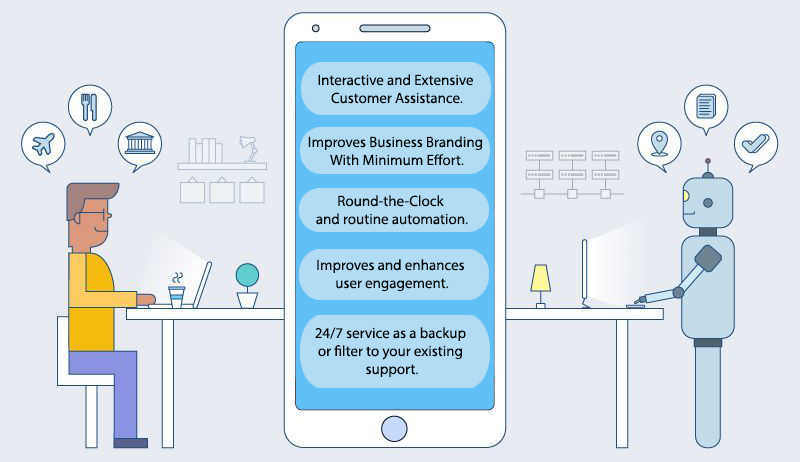 Interactive and Extensive Customer Assistance.

Improves Business Branding With Minimum Effort.

Round-the-Clock and routine automation.

Improves and enhances user engagement.

24/7 service as a backup or filter to your existing support.