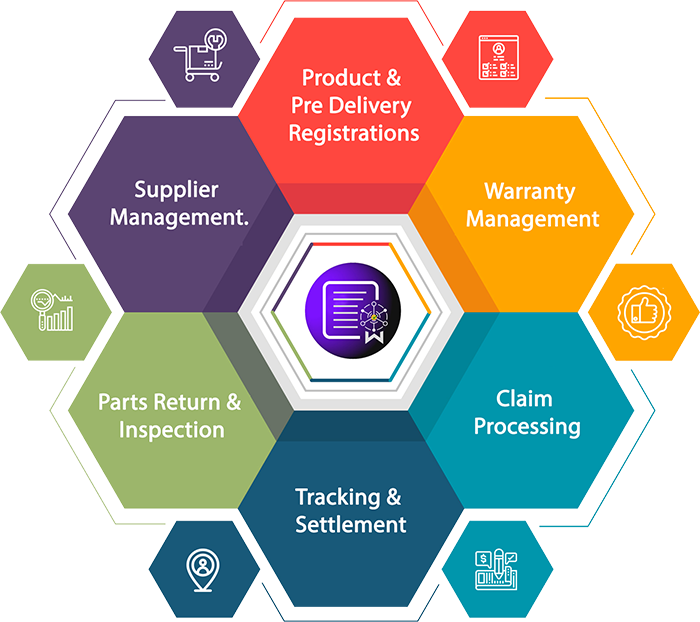 Product & Pre Delivery Registrations

Warranty Management

Claim Processing

Tracking & Settlement

Parts Return & Inspection

Supplier Management.